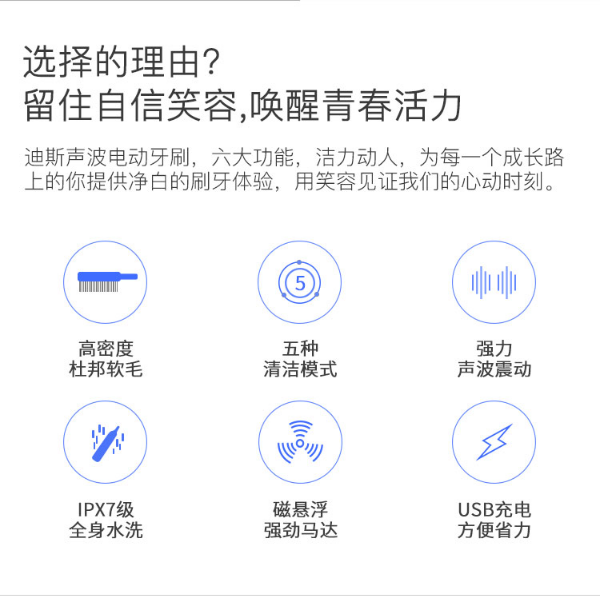 选择的理由?
留住自信笑容,唤醒青春活力

迪斯声波电动牙刷，六大功能，洁力动人，为每一个成长路上的你提供净白的刷牙体验，用笑容见证我们的心动时刻。

5

高密度
杜邦软毛

五种
清洁模式

强力
声波震动

IPX7级
全身水洗

磁悬浮
强劲马达

USB充电
方便省力